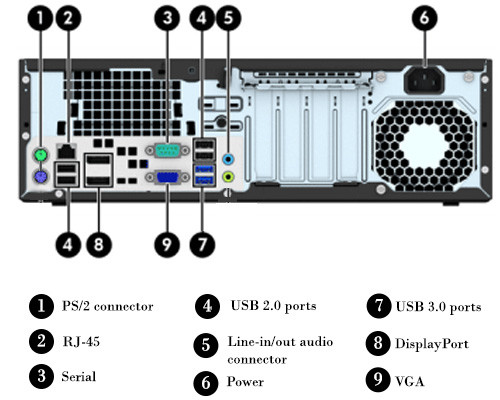 1 2 3 4 5 6

4 8 9 7

1 PS/2 connector

2 RJ-45

3 Serial

4 USB 2.0 ports

5 Line-in/out audio connector

6 Power

7 USB 3.0 ports

8 DisplayPort

9 VGA